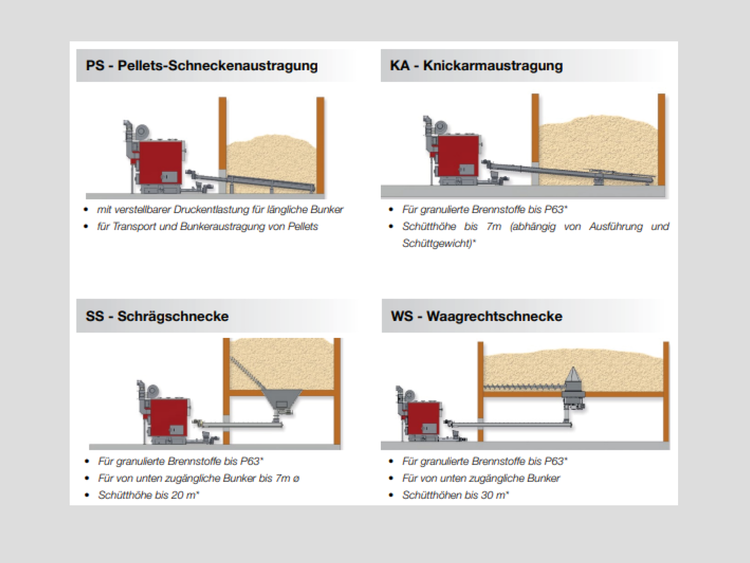 PS - Pellets-Schneckenaustragung

- mit verstellbarer Druckentlastung für längliche Bunker
- für Transport und Bunkeraustragung von Pellets

KA - Knickarmaustragung

- Für granulierte Brennstoffe bis P63*
- Schütthöhe bis 7m (abhängig von Ausführung und Schüttgewicht)*

SS - Schrägschnecke

- Für granulierte Brennstoffe bis P63*
- Für von unten zugängliche Bunker bis 7m ø
- Schütthöhe bis 20 m*

WS - Waagrechtschnecke

- Für granulierte Brennstoffe bis P63*
- Für von unten zugängliche Bunker
- Schütthöhen bis 30 m*